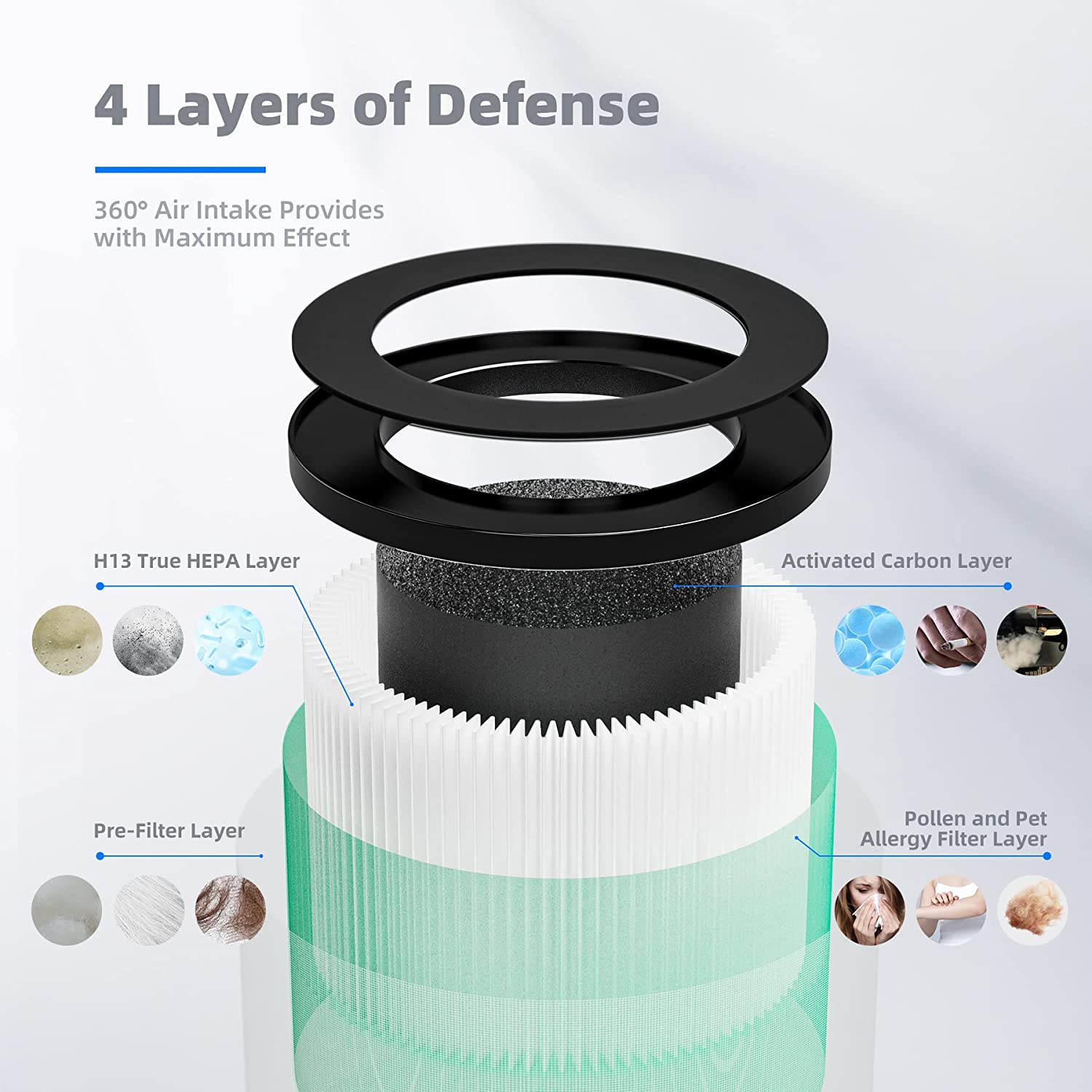 4 Layers of Defense

360° Air Intake Provides with Maximum Effect

H13 True HEPA Layer

Activated Carbon Layer

Pre-Filter Layer

Pollen and Pet Allergy Filter Layer