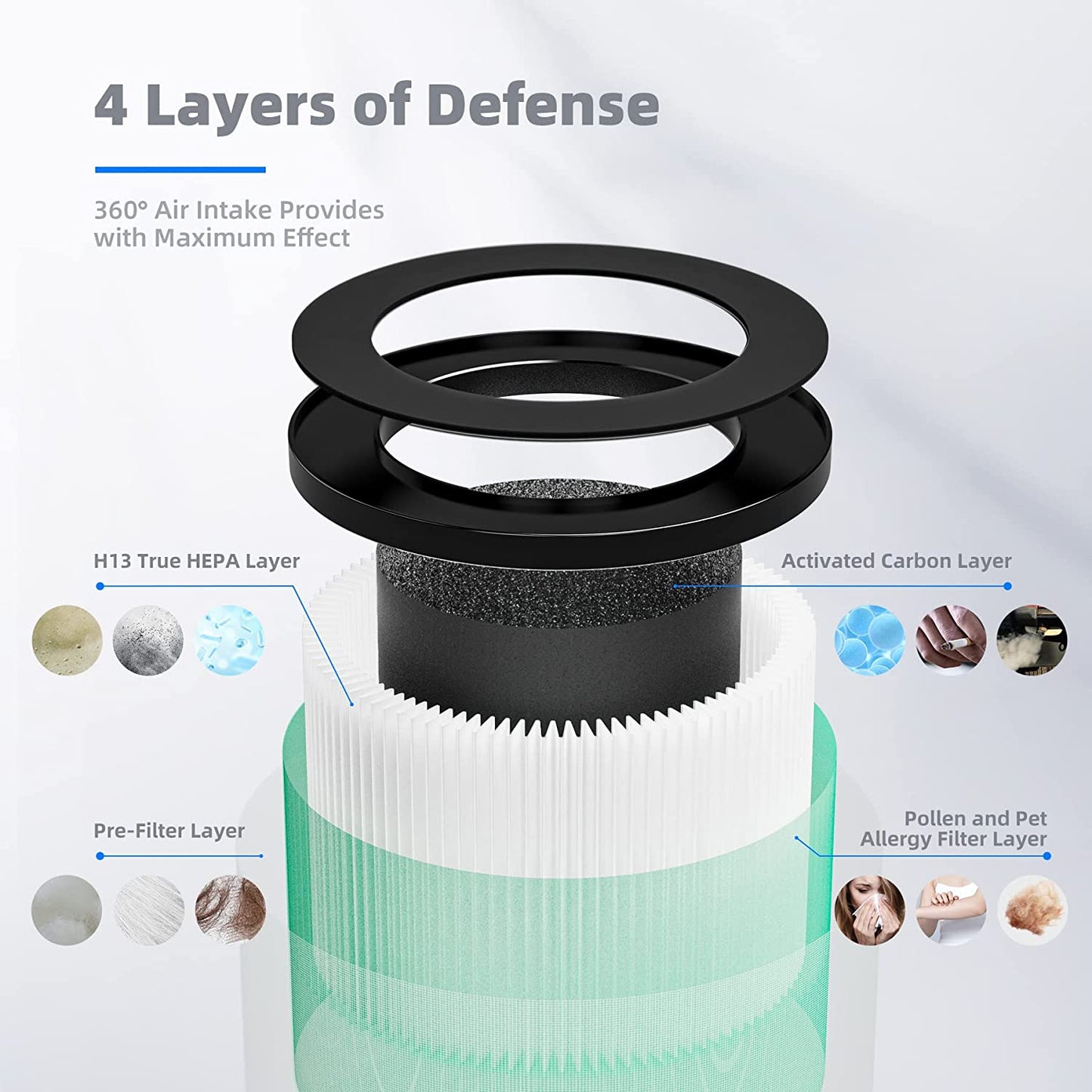 4 Layers of Defense

360° Air Intake Provides with Maximum Effect

H13 True HEPA Layer

Activated Carbon Layer

Pre-Filter Layer

Pollen and Pet Allergy Filter Layer