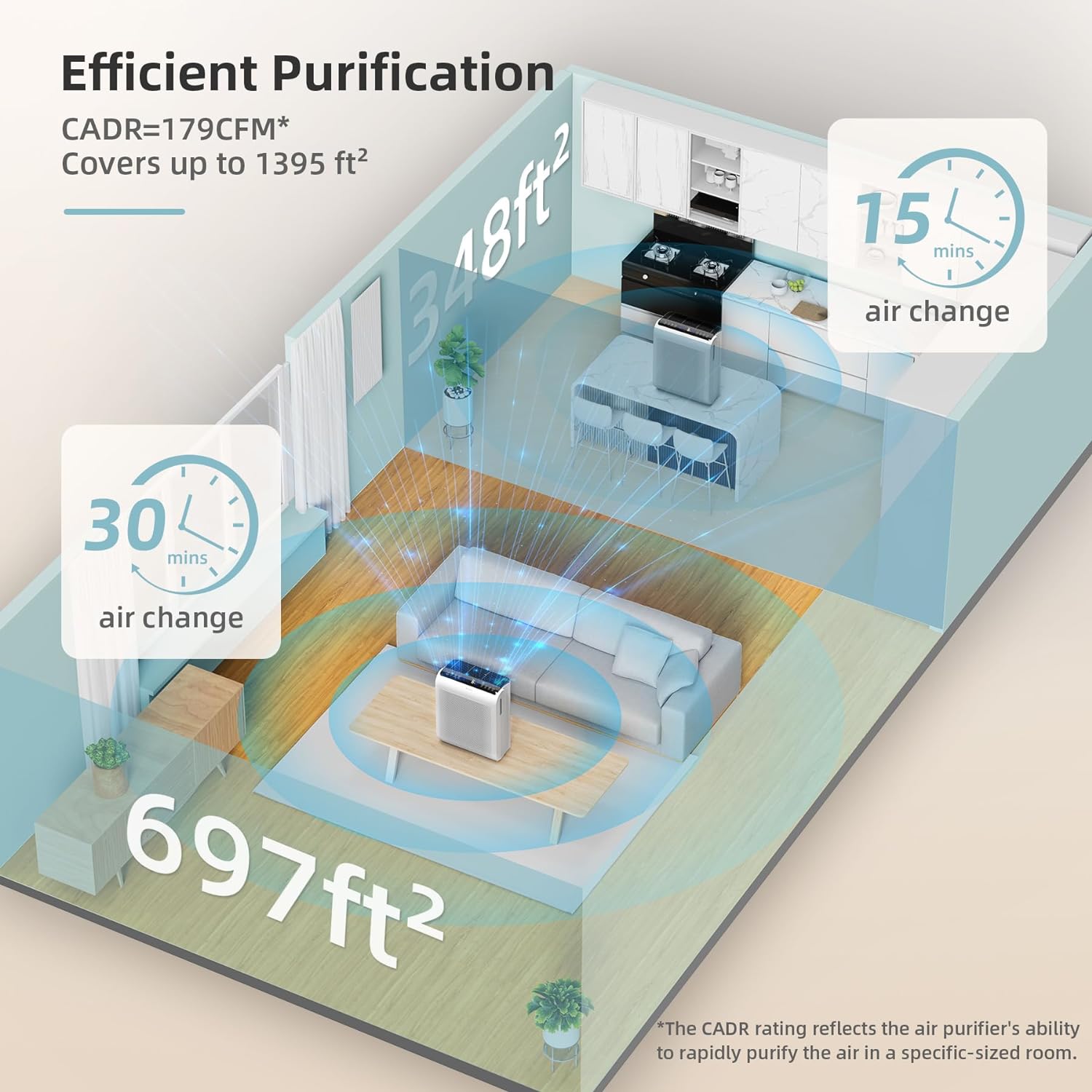 Efficient Purification

CADR=179CFM*
Covers up to 1395 ft²

348ft²

15 mins
air change

30 mins
air change

697ft²

*The CADR rating reflects the air purifier's ability to rapidly purify the air in a specific-sized room.