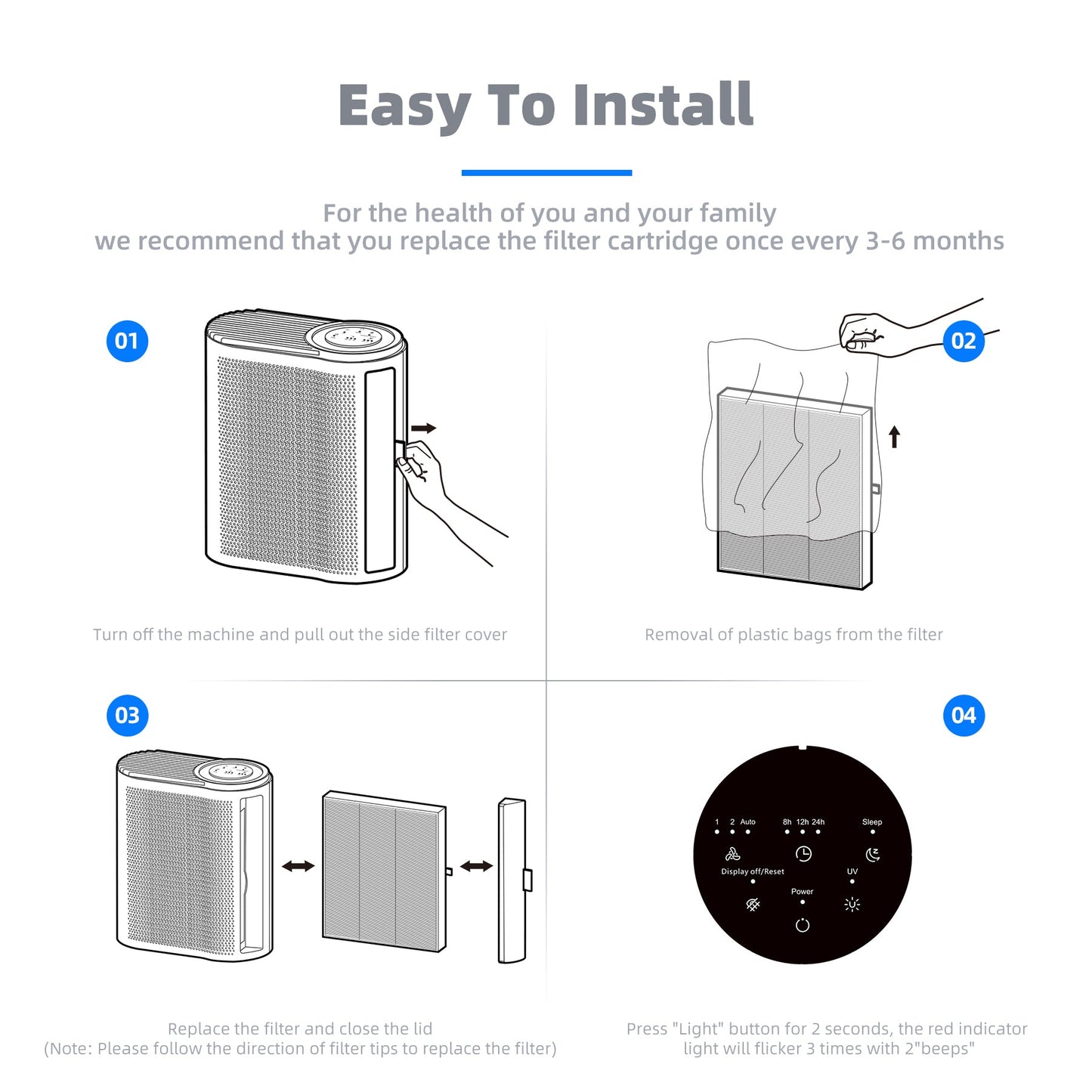 Easy To Install

For the health of you and your family
we recommend that you replace the filter cartridge once every 3-6 months

01

Turn off the machine and pull out the side filter cover

02

Removal of plastic bags from the filter

03

Replace the filter and close the lid
(Note: Please follow the direction of filter tips to replace the filter)

04

1 2 Auto 8h 12h 24h Sleep
Display off/Reset UV
Power

Press "Light" button for 2 seconds, the red indicator light will flicker 3 times with 2"beeps"