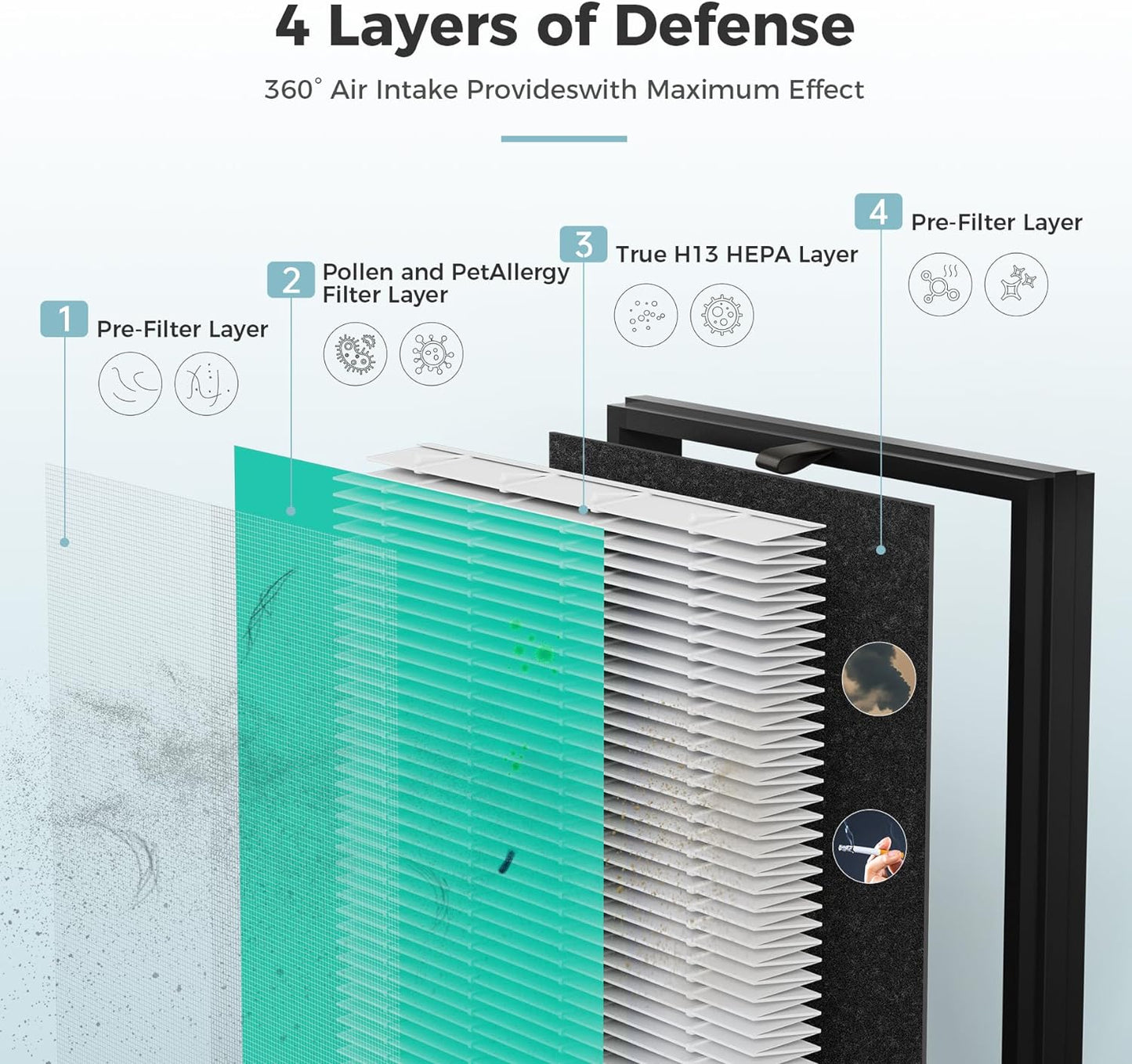 4 Layers of Defense

360° Air Intake Provideswith Maximum Effect

1 Pre-Filter Layer

2 Pollen and PetAllergy Filter Layer

3 True H13 HEPA Layer

4 Pre-Filter Layer